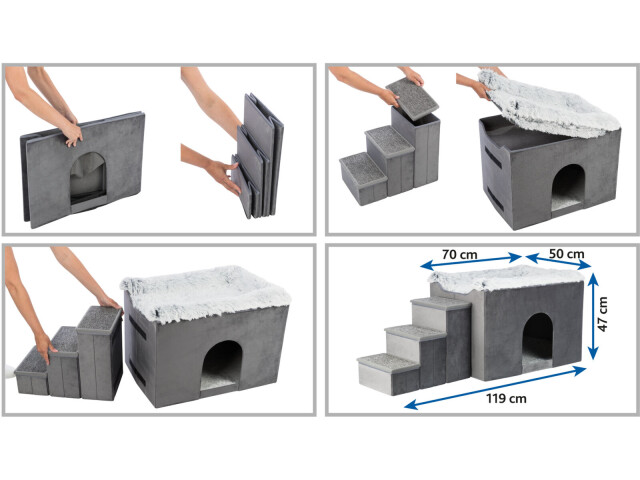 70 cm
50 cm
47 cm
119 cm